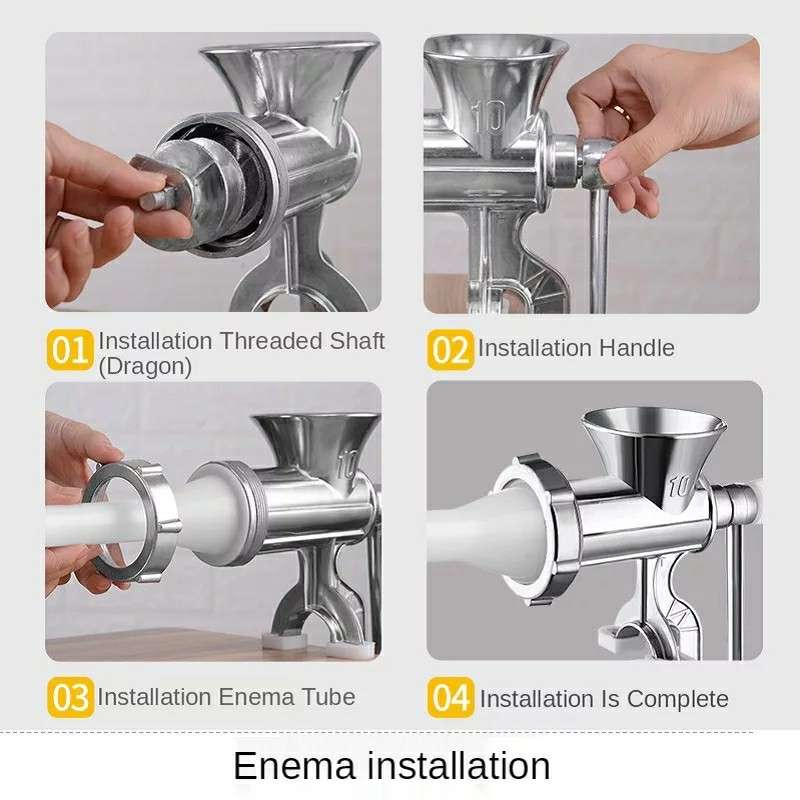 10

10

01 Installation Threaded Shaft (Dragon)

02 Installation Handle

10

10

03 Installation Enema Tube

04 Installation Is Complete

Enema installation