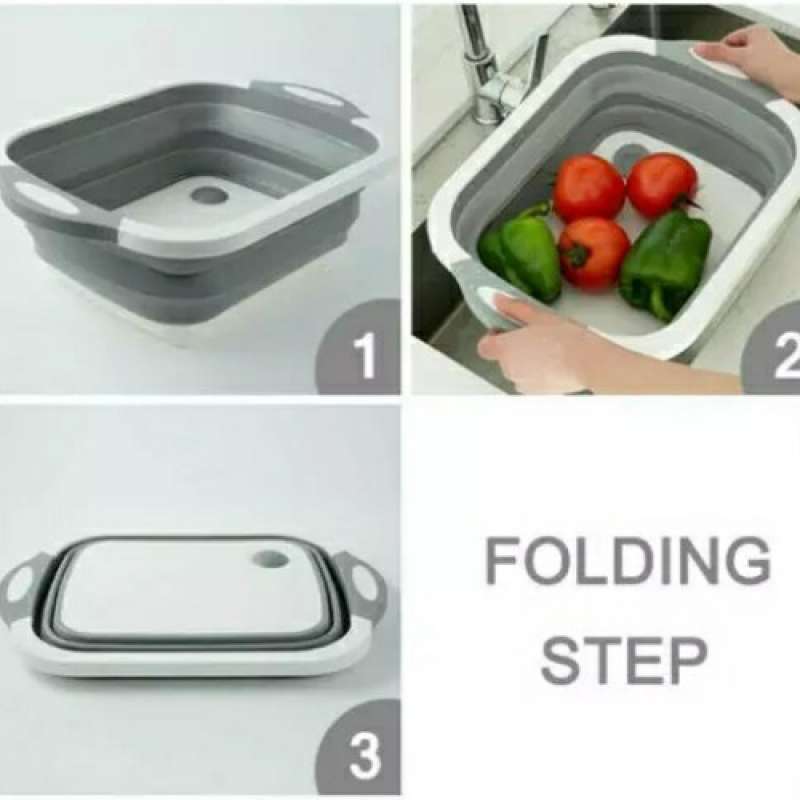 1

2

3

FOLDING STEP